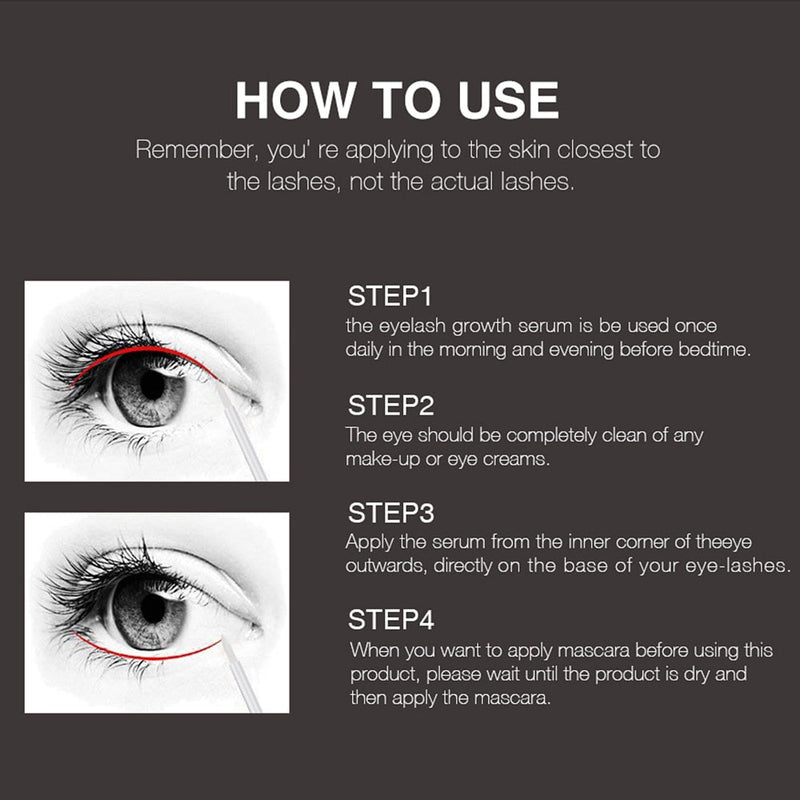 HOW TO USE

Remember, you' re applying to the skin closest to the lashes, not the actual lashes.

STEP1
the eyelash growth serum is be used once daily in the morning and evening before bedtime.

STEP2
The eye should be completely clean of any make-up or eye creams.

STEP3
Apply the serum from the inner corner of theeye outwards, directly on the base of your eye-lashes.

STEP4
When you want to apply mascara before using this product, please wait until the product is dry and then apply the mascara.